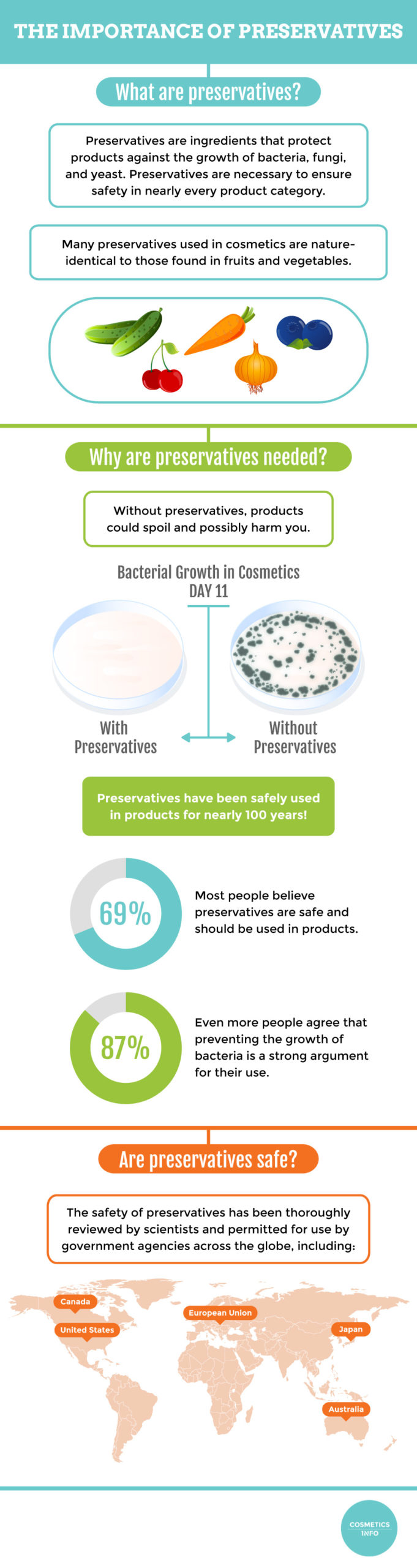 THE IMPORTANCE OF PRESERVATIVES

What are preservatives?

Preservatives are ingredients that protect products against the growth of bacteria, fungi, and yeast. Preservatives are necessary to ensure safety in nearly every product category.

Many preservatives used in cosmetics are nature-identical to those found in fruits and vegetables.

Why are preservatives needed?

Without preservatives, products could spoil and possibly harm you.

Bacterial Growth in Cosmetics
DAY 11

With Preservatives

Without Preservatives

Preservatives have been safely used in products for nearly 100 years!

69%

Most people believe preservatives are safe and should be used in products.

87%

Even more people agree that preventing the growth of bacteria is a strong argument for their use.

Are preservatives safe?

The safety of preservatives has been thoroughly reviewed by scientists and permitted for use by government agencies across the globe, including:

Canada

United States

European Union

Japan

Australia

COSMETICS INFO